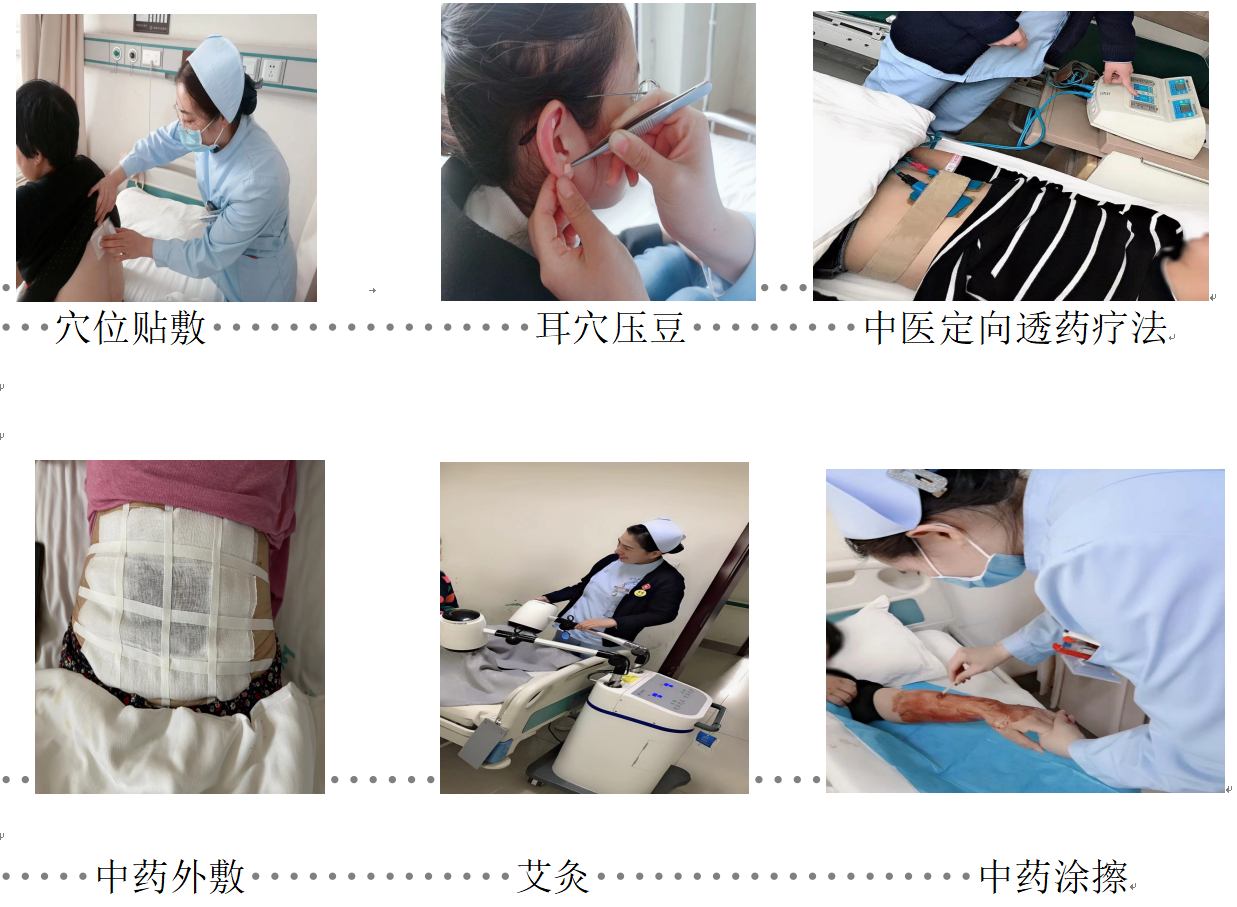 穴位贴敷　耳穴压豆　中医定向透药疗法

中药外敷　艾灸　中药涂擦